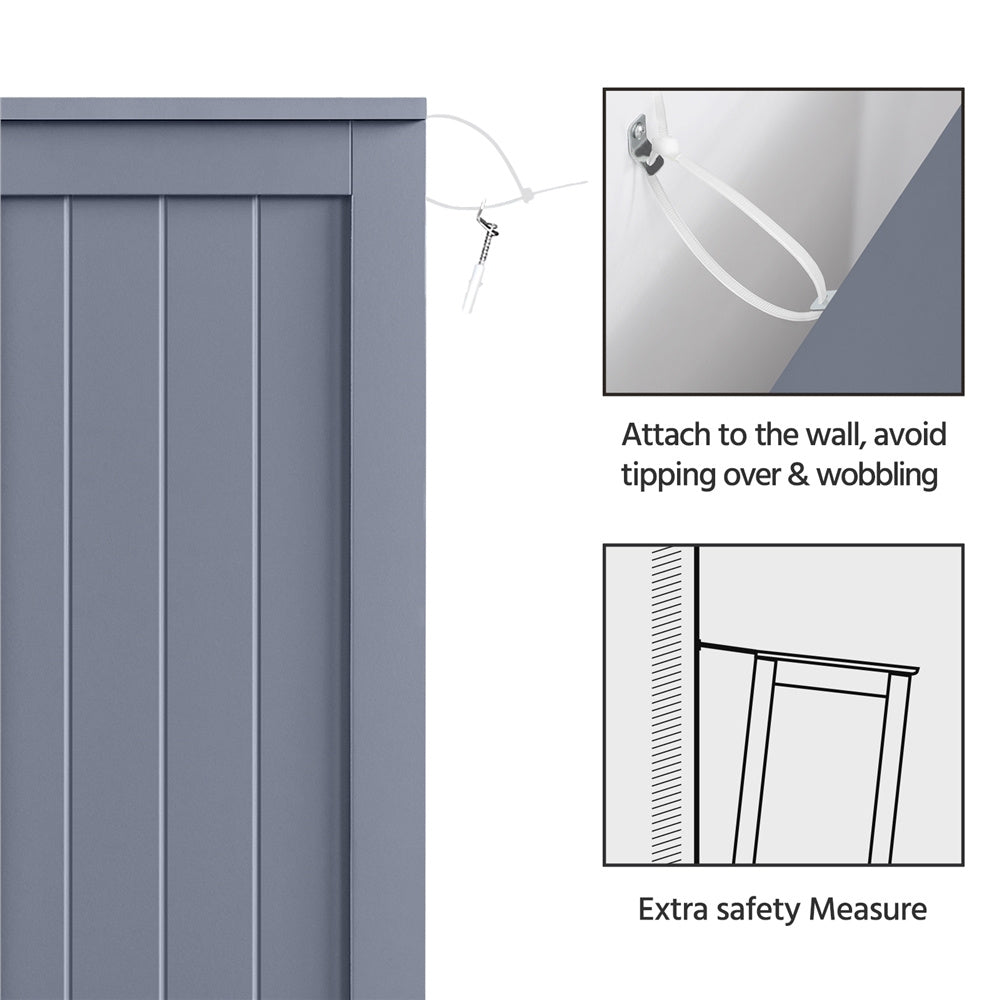 Attach to the wall, avoid tipping over & wobbling

Extra safety Measure