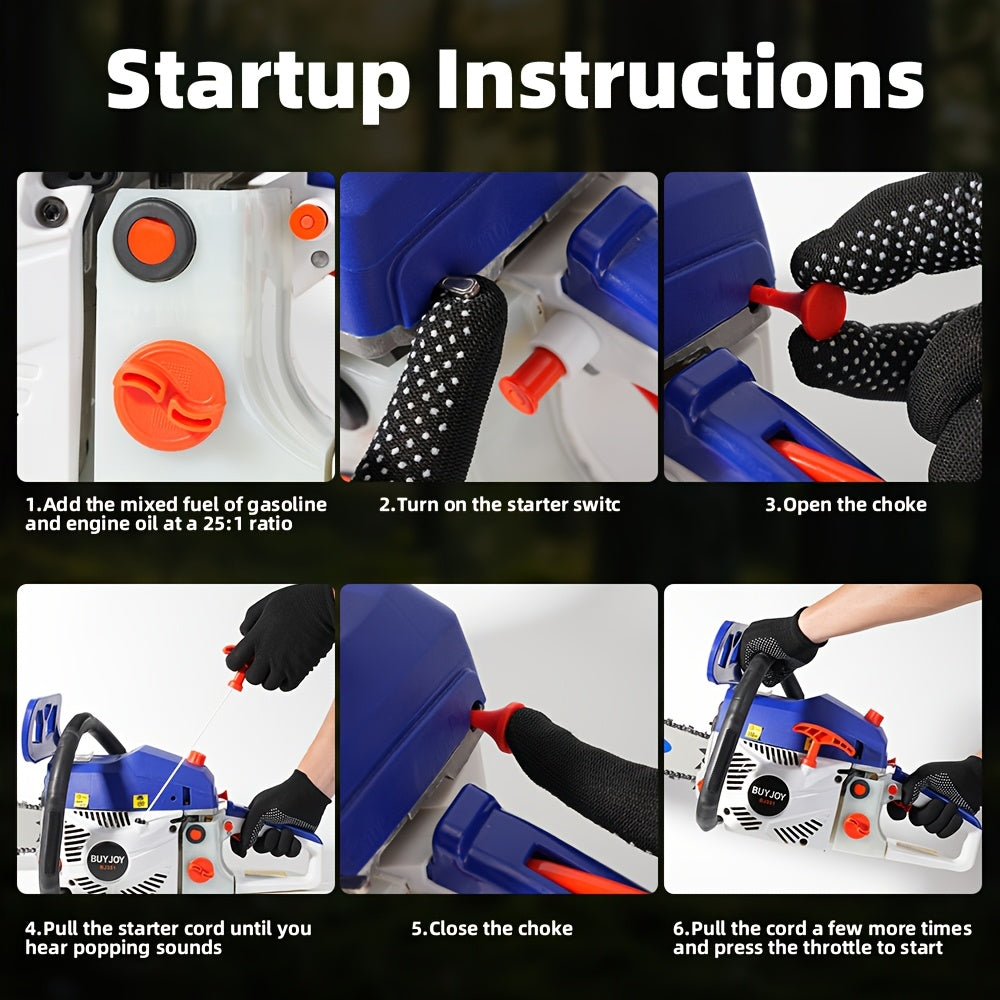 Startup Instructions

1.Add the mixed fuel of gasoline and engine oil at a 25:1 ratio

2.Turn on the starter switc

3.Open the choke

BUYJOY

4.Pull the starter cord until you hear popping sounds

5.Close the choke

BUYJOY

6.Pull the cord a few more times and press the throttle to start